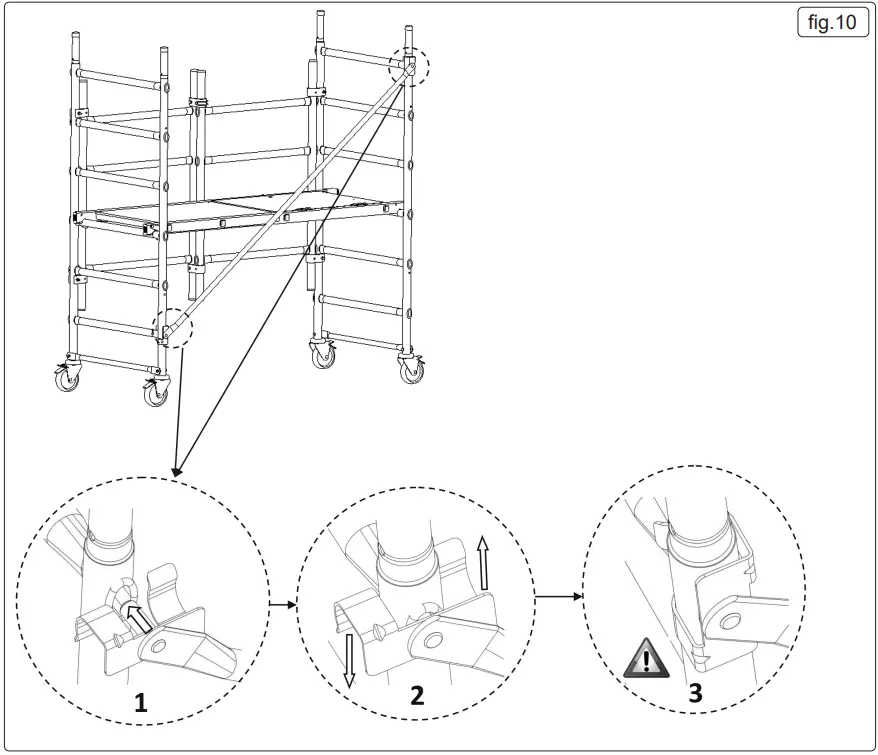 fig.10

1

2

3