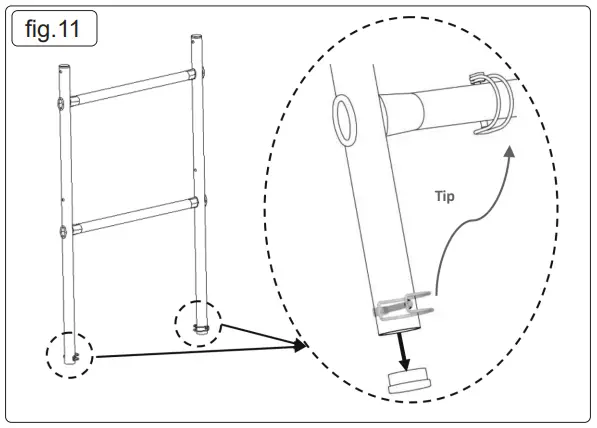 fig.11

Tip