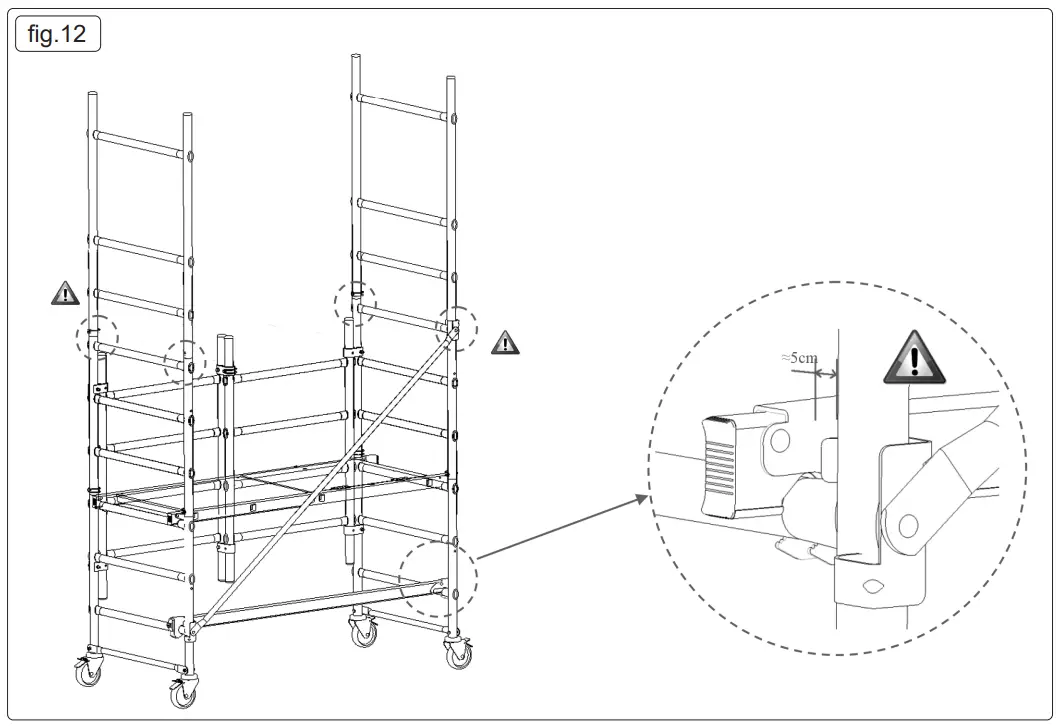 fig.12

≈5cm