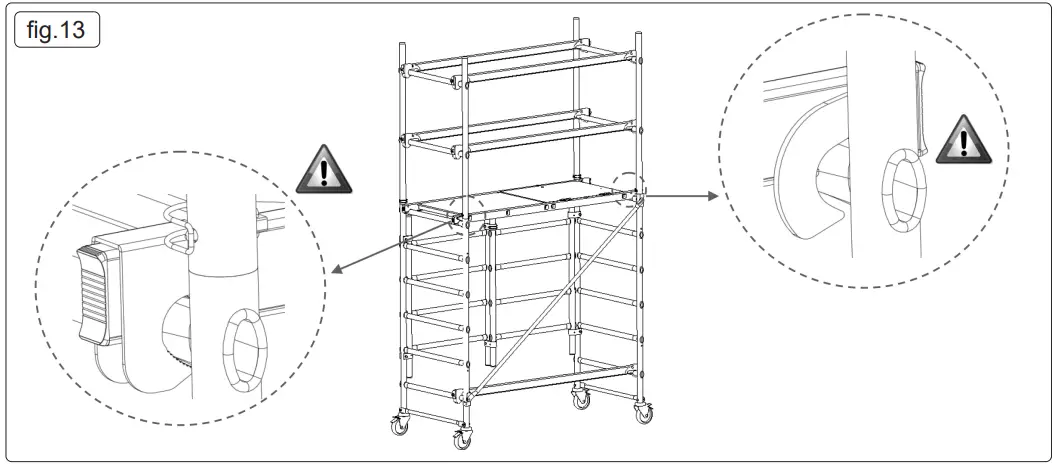 fig.13