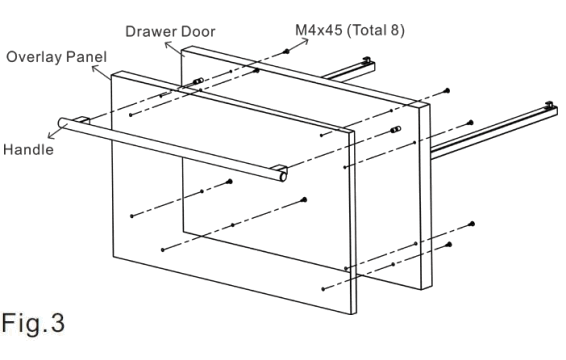 Drawer Door
M4x45 (Total 8)
Overlay Panel
Handle
Fig.3