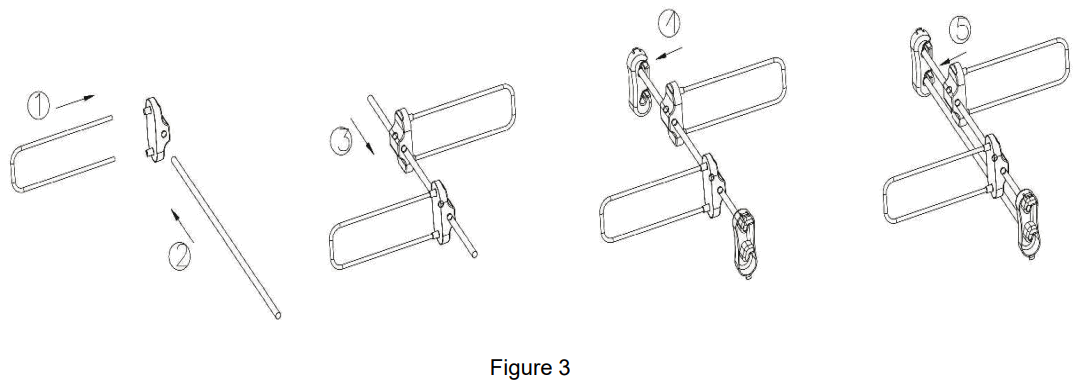 ①
②
③
④
⑤
Figure 3