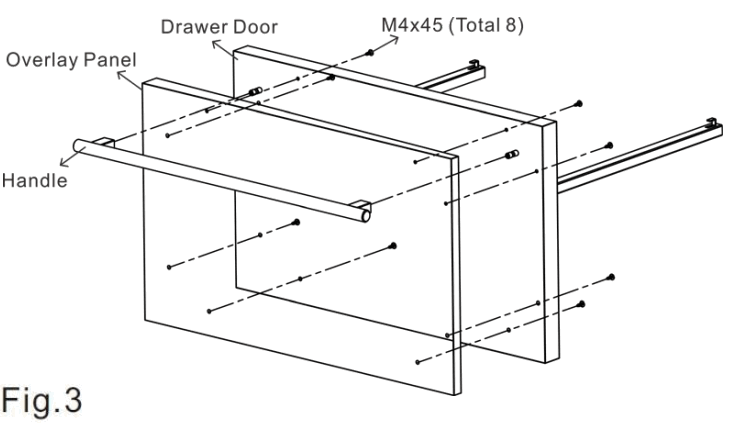 Drawer Door
M4x45 (Total 8)
Overlay Panel
Handle
Fig.3