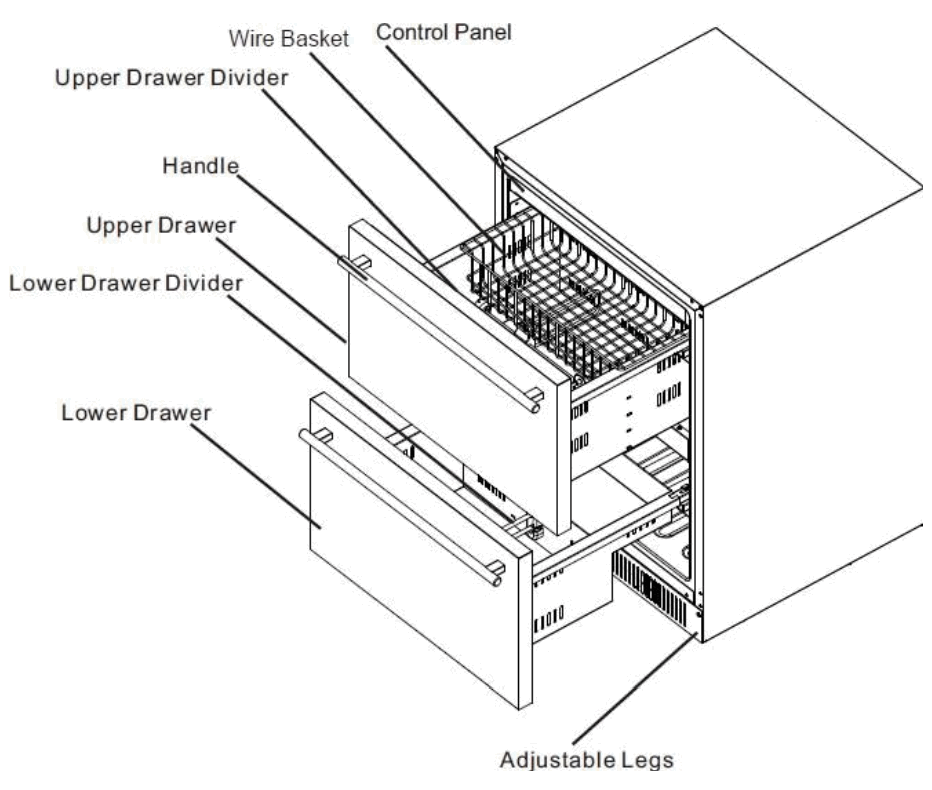 Wire Basket
Control Panel
Upper Drawer Divider
Handle
Upper Drawer
Lower Drawer Divider
Lower Drawer
Adjustable Legs