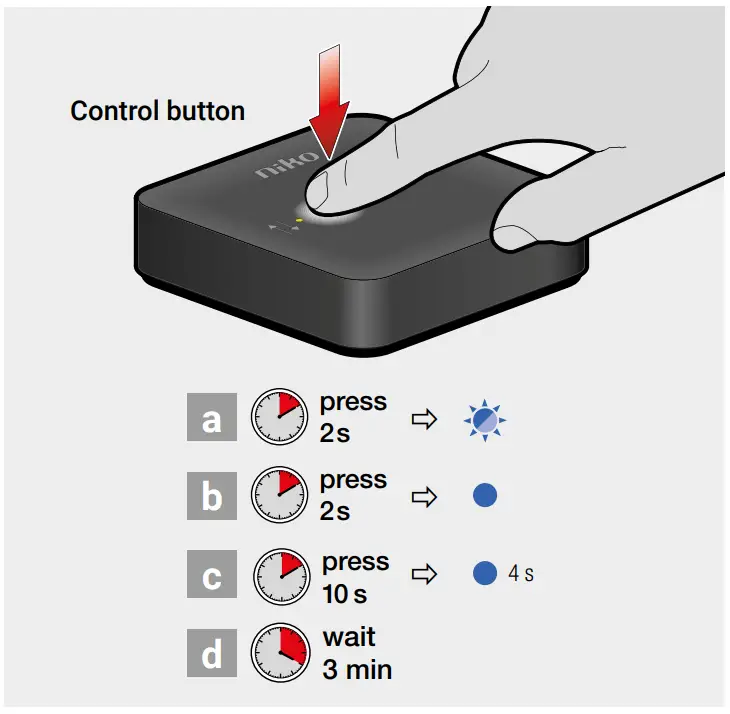 Control button

niko

a press 2s

b press 2s

c press 10 s 4 s

d wait 3 min