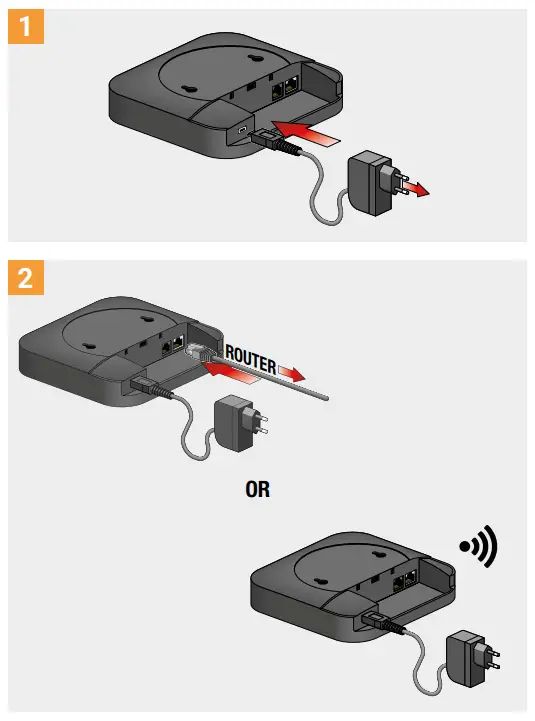 1

2

ROUTER

OR