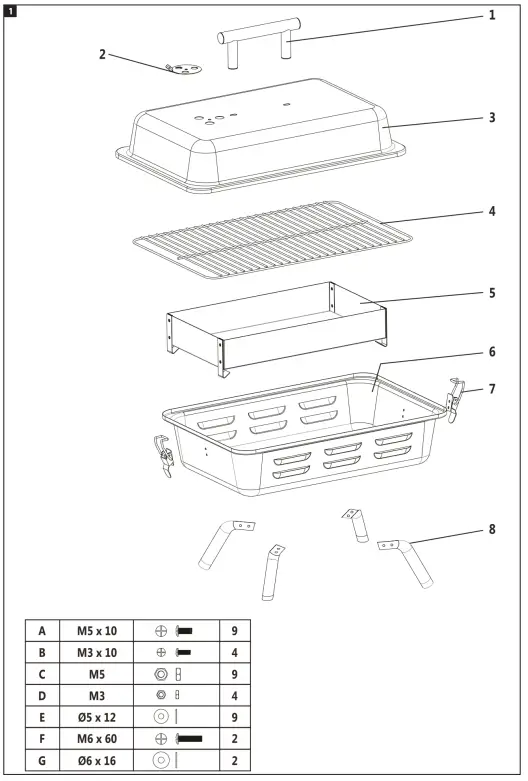 1

1

2

3

4

5

6

7

8

| A | M5 x 10 | | 9 |
|---|---|---|---|
| B | M3 x 10 | | 4 |
| C | M5 | | 9 |
| D | M3 | | 4 |
| E | Ø5 x 12 | | 9 |
| F | M6 x 60 | | 2 |
| G | Ø6 x 16 | | 2 |