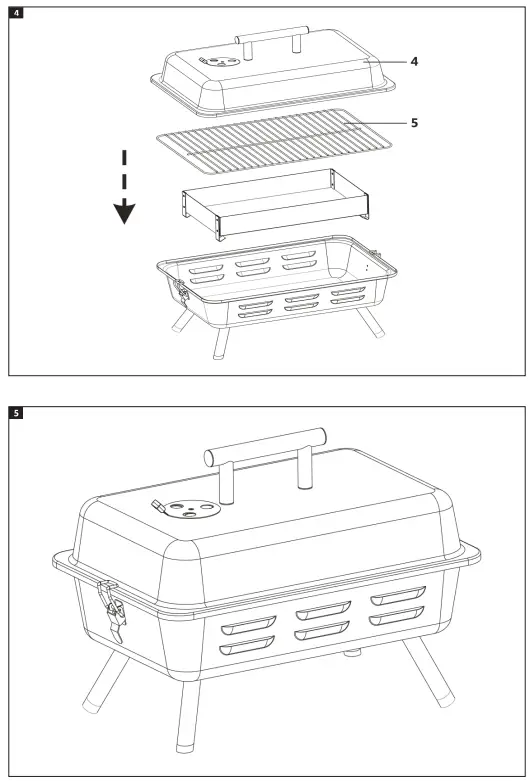 4

4

5

5