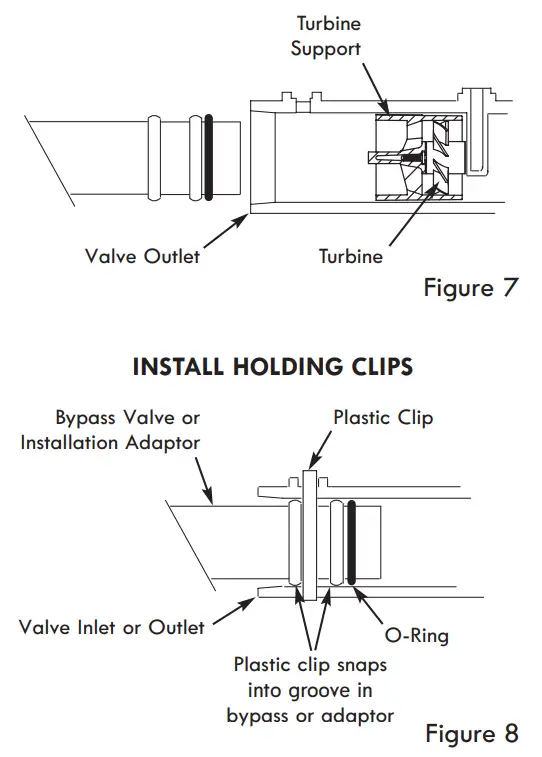 Turbine Support

Valve Outlet

Turbine

Figure 7

INSTALL HOLDING CLIPS

Bypass Valve or Installation Adaptor

Plastic Clip

Valve Inlet or Outlet

O-Ring

Plastic clip snaps into groove in bypass or adaptor

Figure 8