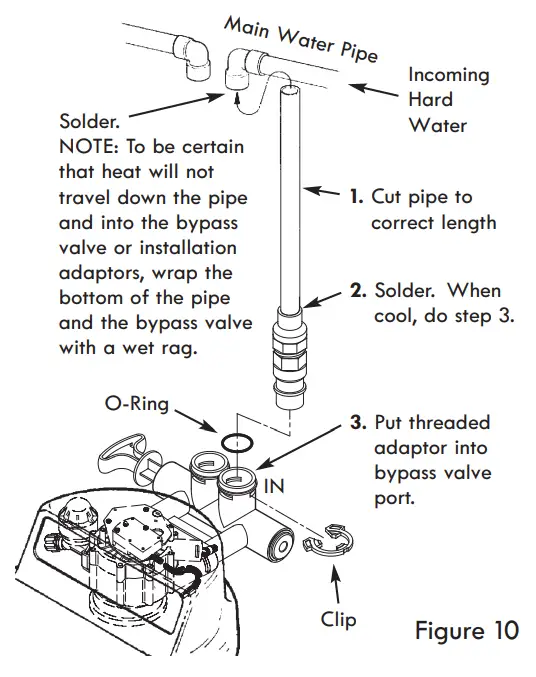 Main Water Pipe

Incoming Hard Water

Solder.
NOTE: To be certain that heat will not travel down the pipe and into the bypass valve or installation adaptors, wrap the bottom of the pipe and the bypass valve with a wet rag.

1. Cut pipe to correct length

2. Solder. When cool, do step 3.

O-Ring

3. Put threaded adaptor into bypass valve port.

IN

Clip

Figure 10