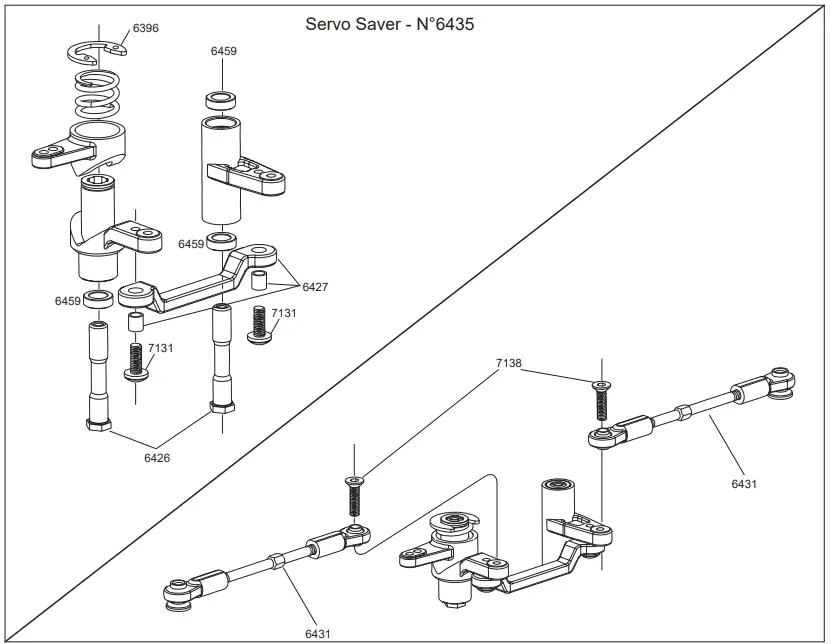 Servo Saver - N°6435

6396

6459

6459

6427

6459

7131

7131

6426

7138

6431

6431