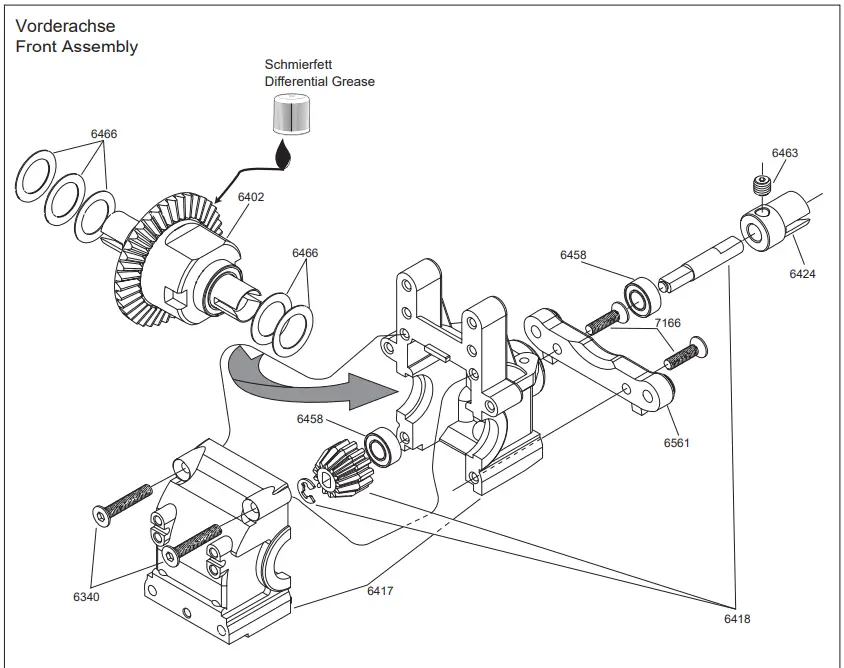 Vorderachse
Front Assembly

Schmierfett
Differential Grease

6466
6402
6466
6463
6458
6424
7166
6458
6561
6340
6417
6418