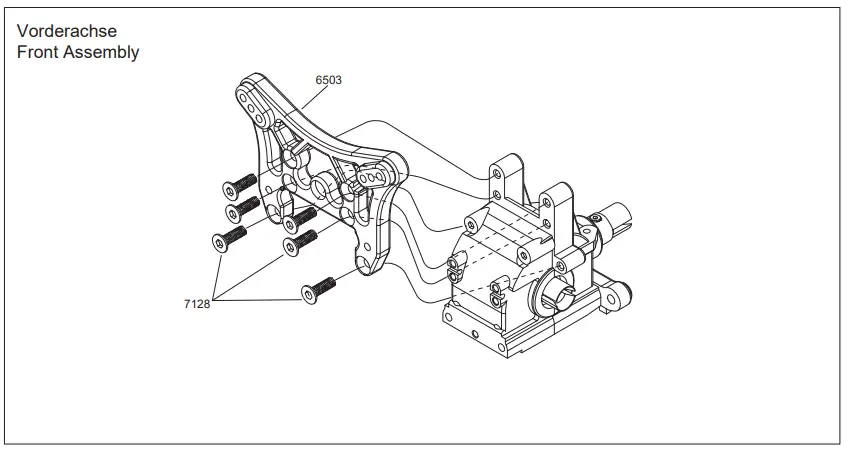 Vorderachse
Front Assembly

6503

7128