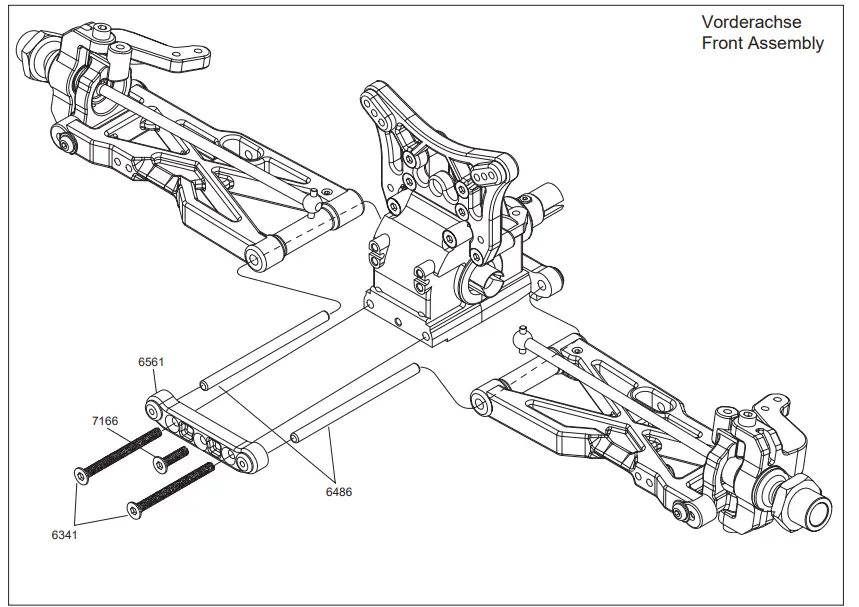 Vorderachse
Front Assembly

6561

7166

6486

6341