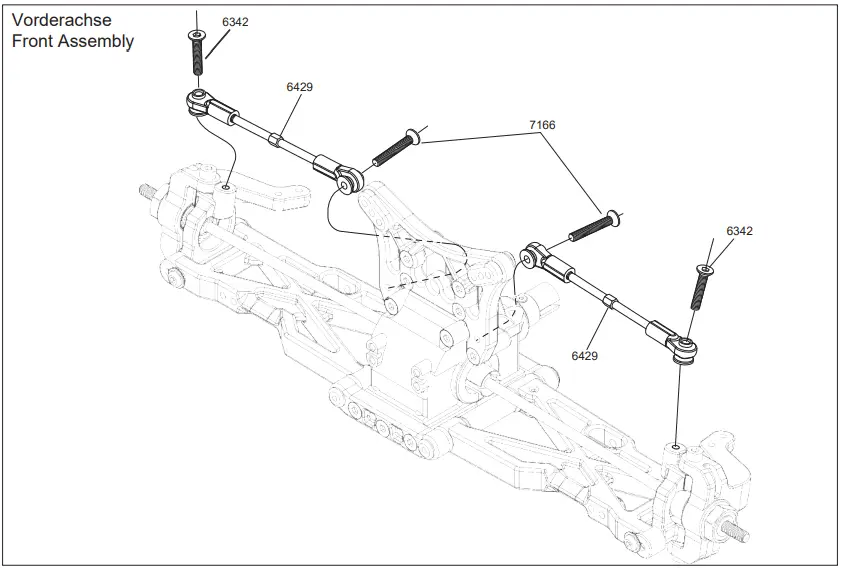 Vorderachse
Front Assembly

6342

6429

7166

6342

6429