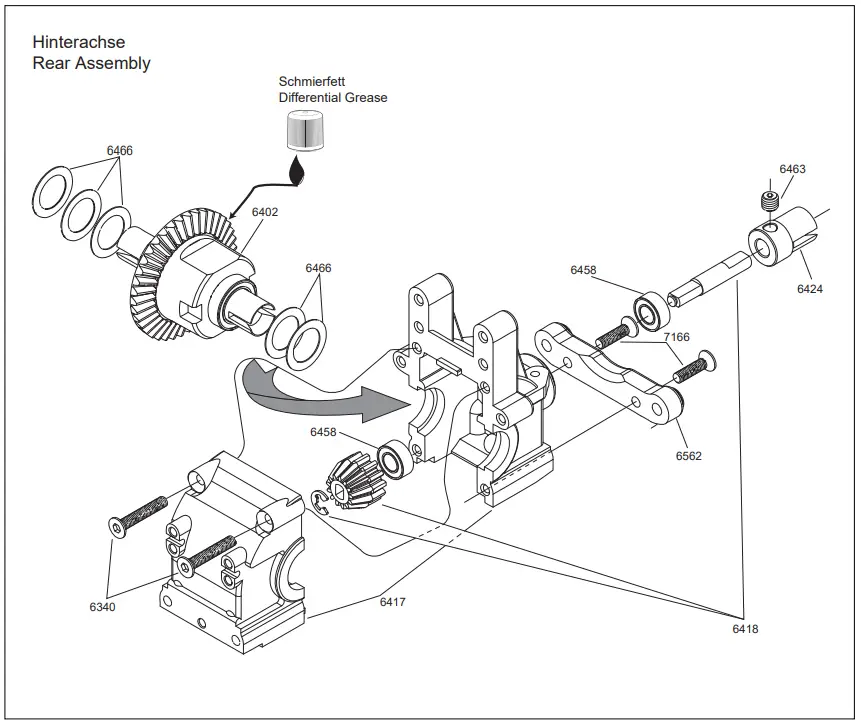 Hinterachse
Rear Assembly

Schmierfett
Differential Grease

6466

6402

6466

6463

6458

6424

7166

6458

6562

6340

6417

6418