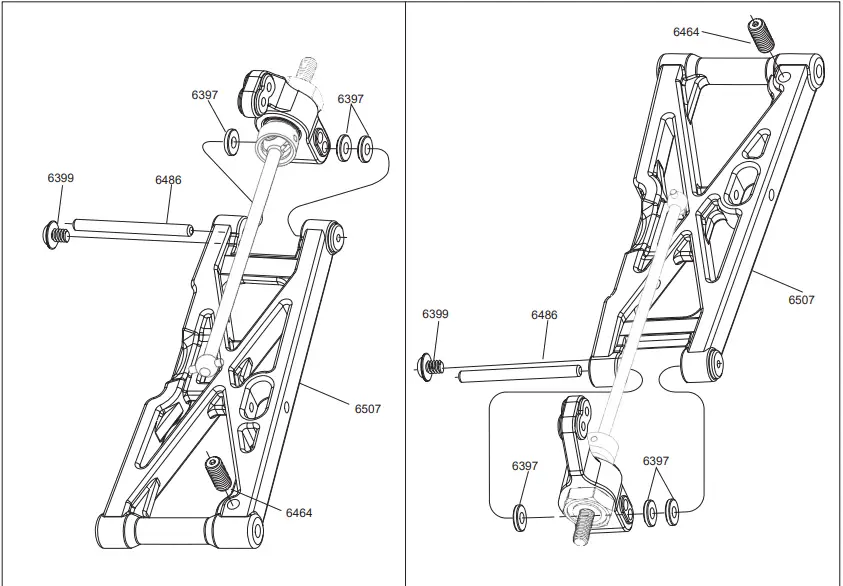 6397
6397
6399
6486
6507
6464

6464
6507
6399
6486
6397
6397