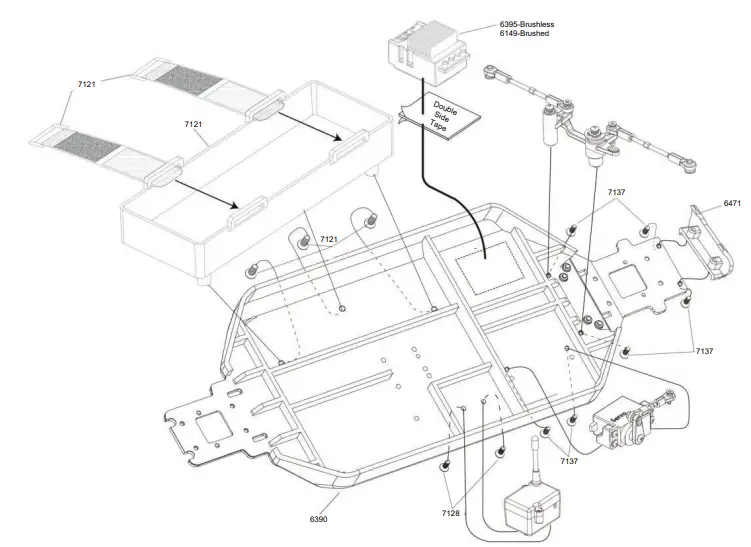 6395-Brushless
6149-Brushed

7121

7121

Double Side Tape

7137

6471

7121

7137

7137

7128

6390