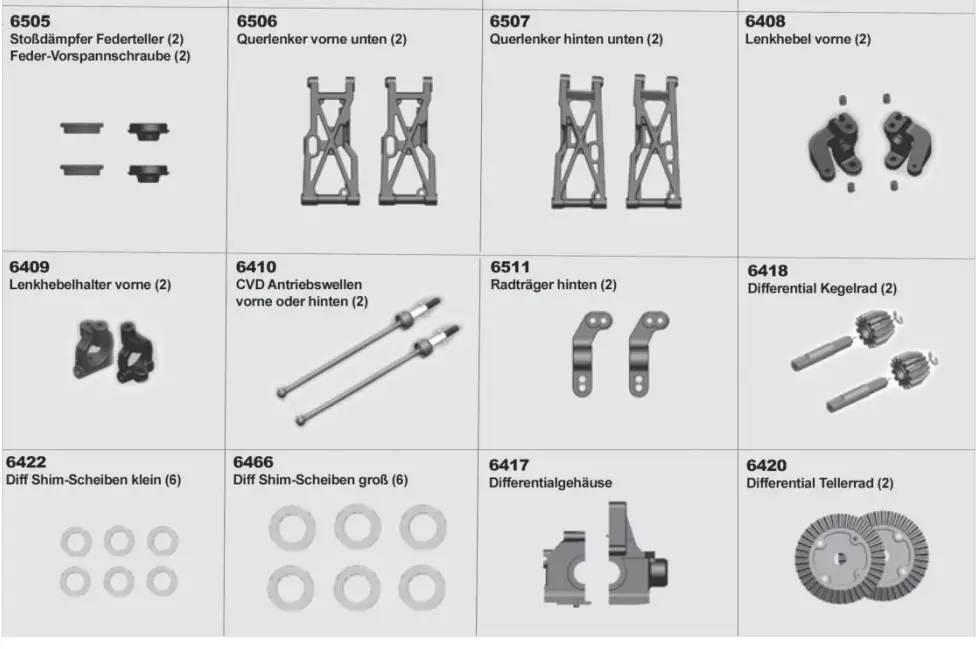 6505
Stoßdämpfer Federteller (2)
Feder-Vorspannschraube (2)

6506
Querlenker vorne unten (2)

6507
Querlenker hinten unten (2)

6408
Lenkhebel vorne (2)

6409
Lenkhebelhalter vorne (2)

6410
CVD Antriebswellen vorne oder hinten (2)

6511
Radträger hinten (2)

6418
Differential Kegelrad (2)

6422
Diff Shim-Scheiben klein (6)

6466
Diff Shim-Scheiben groß (6)

6417
Differentialgehäuse

6420
Differential Tellerrad (2)