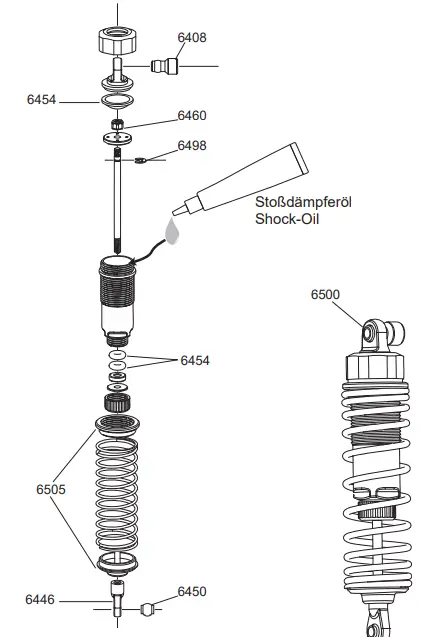 6408
6454
6460
6498
Stoßdämpferöl
Shock-Oil
6500
6454
6505
6446
6450