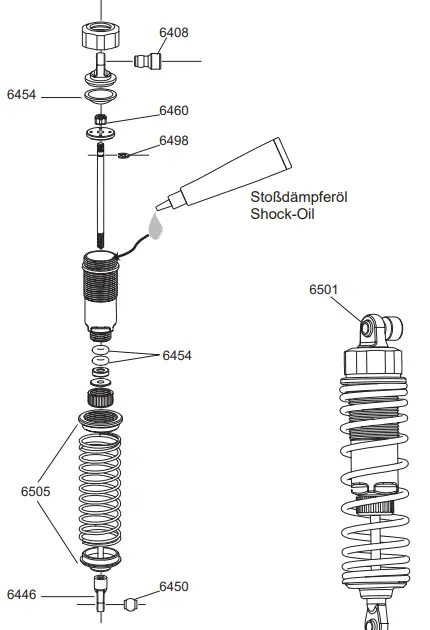 6408
6454
6460
6498
Stoßdämpferöl
Shock-Oil
6501
6454
6505
6446
6450