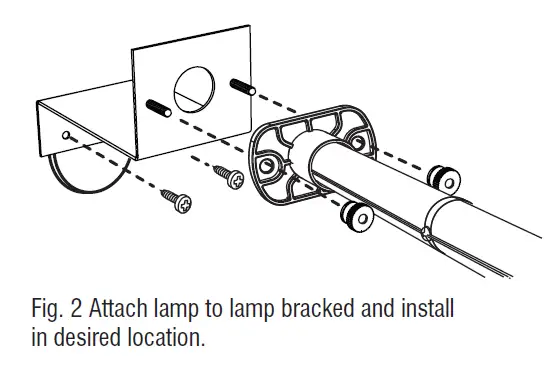 Fig. 2 Attach lamp to lamp bracked and install in desired location.