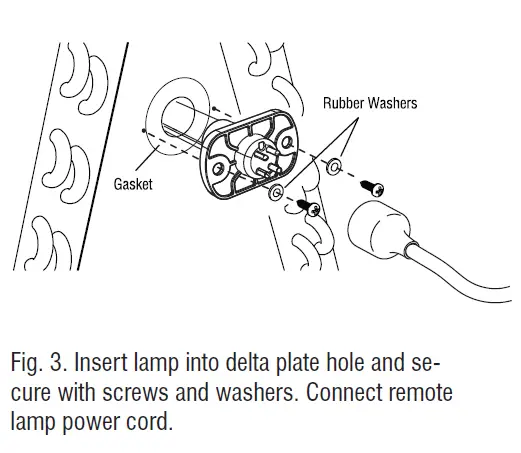 Rubber Washers

Gasket

Fig. 3. Insert lamp into delta plate hole and secure with screws and washers. Connect remote lamp power cord.