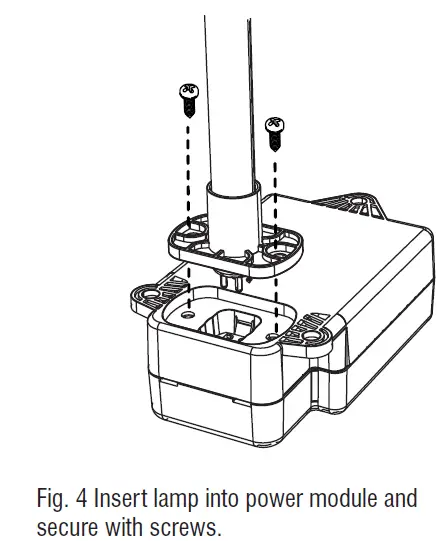 Fig. 4 Insert lamp into power module and secure with screws.