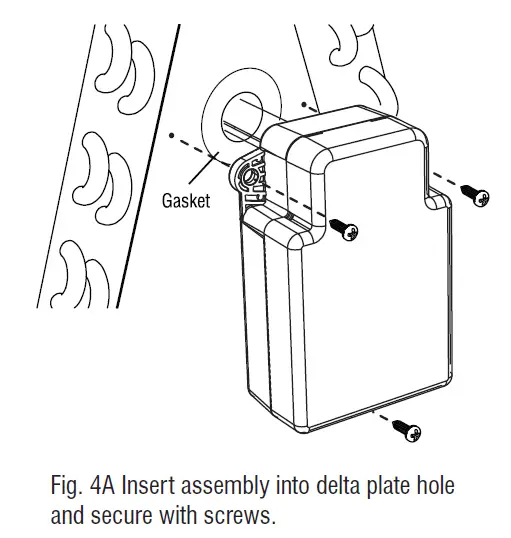 Gasket

Fig. 4A Insert assembly into delta plate hole and secure with screws.