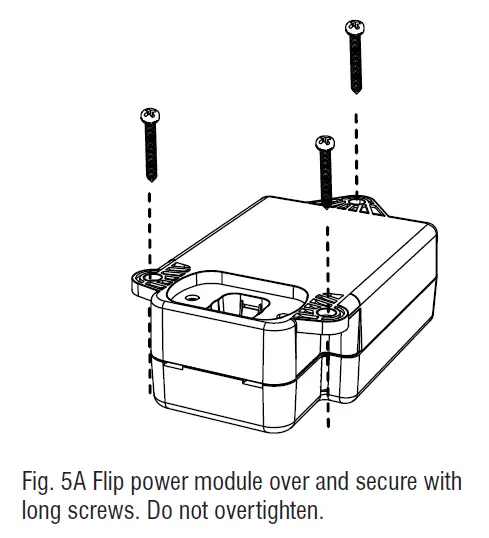 Fig. 5A Flip power module over and secure with long screws. Do not overtighten.