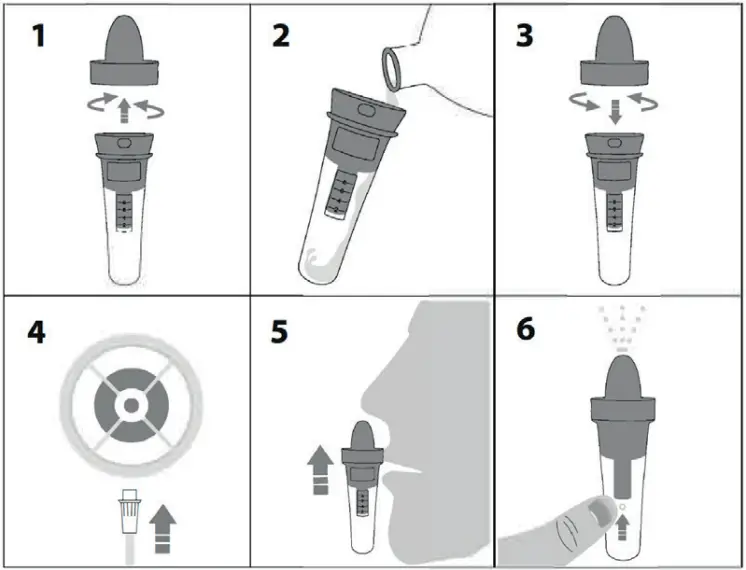 1

2

3

4

5

6