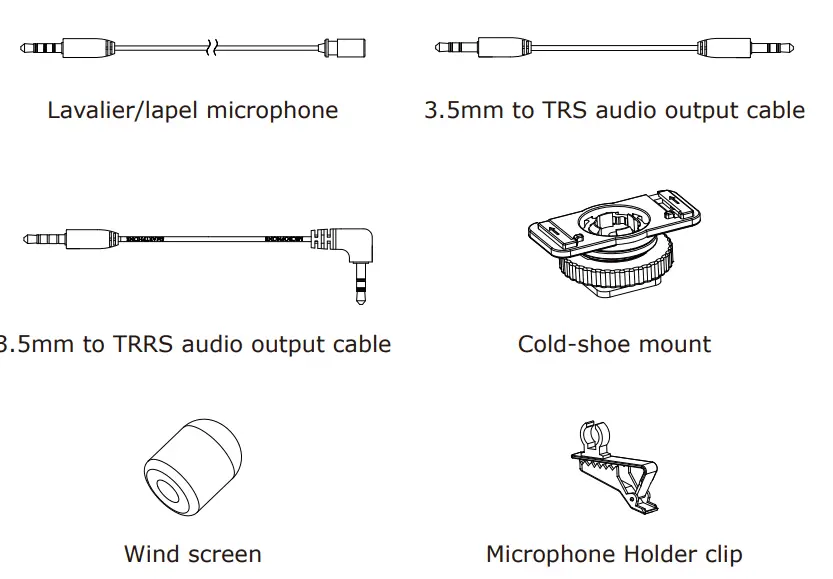 Lavalier/lapel microphone

3.5mm to TRS audio output cable

3.5mm to TRRS audio output cable

Cold-shoe mount

Wind screen

Microphone Holder clip