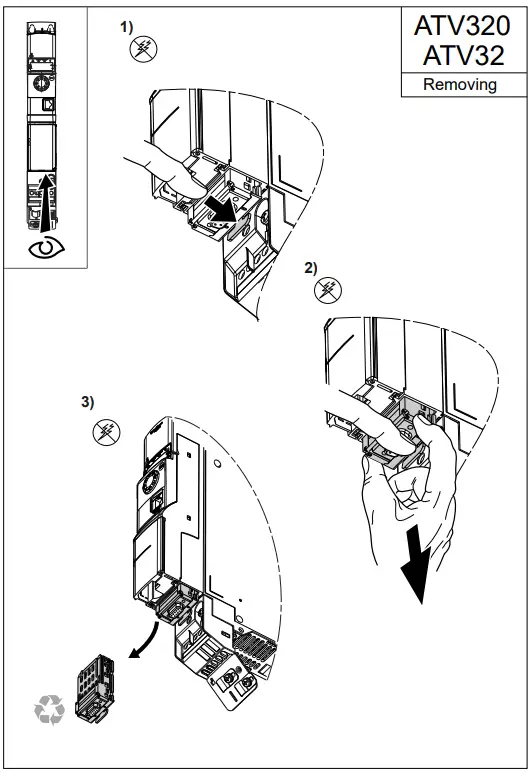 ATV320
ATV32

Removing

1)

2)

3)