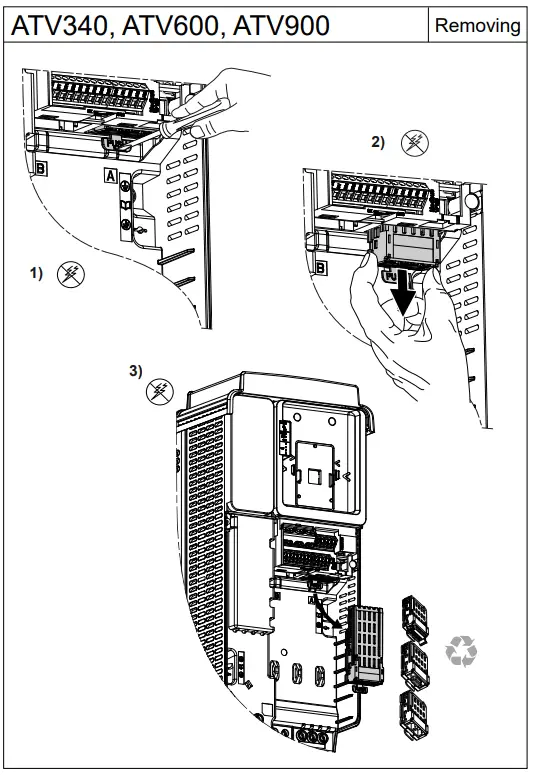 ATV340, ATV600, ATV900

Removing

B

A

1)

2)

B

3)