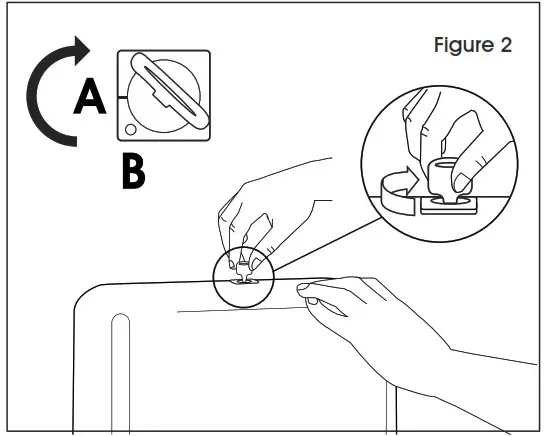 Figure 2

A

B