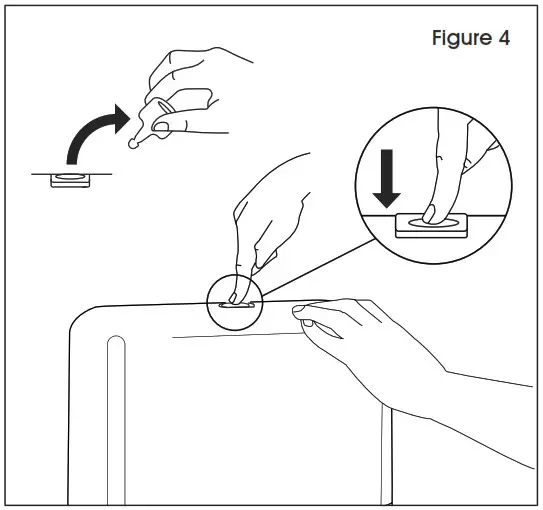 Figure 4