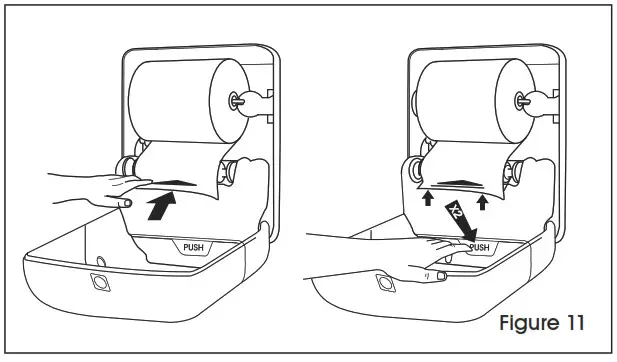 PUSH

X2

PUSH

Figure 11