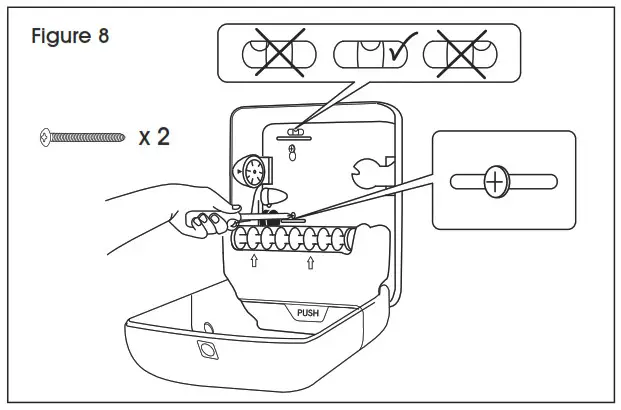 Figure 8

x 2

PUSH