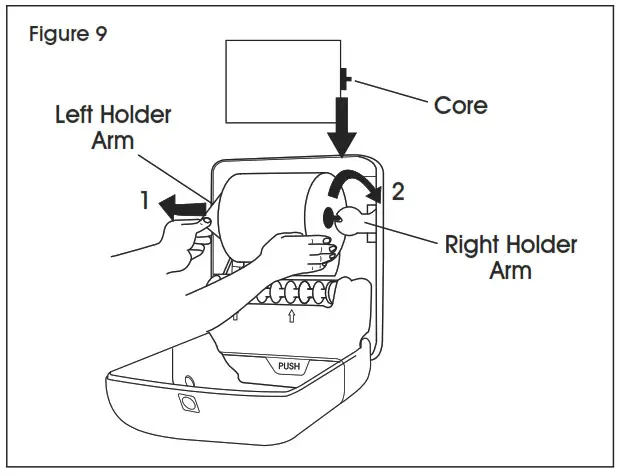 Figure 9

Core

Left Holder Arm

1

2

Right Holder Arm

PUSH