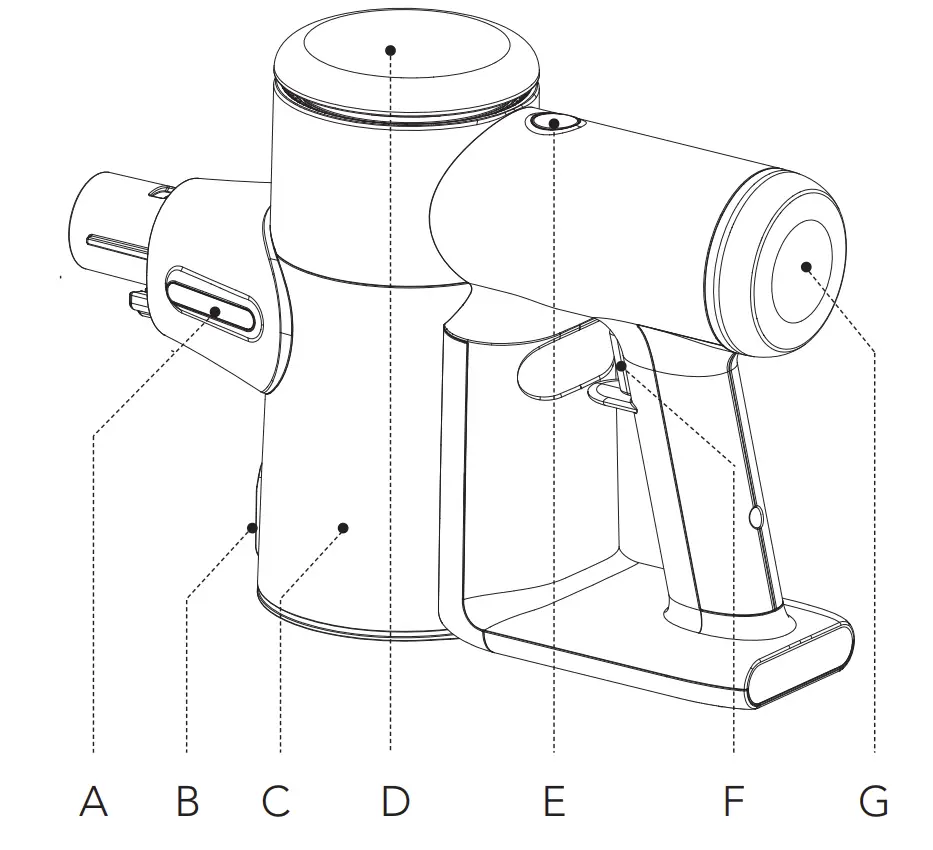 A B C D E F G