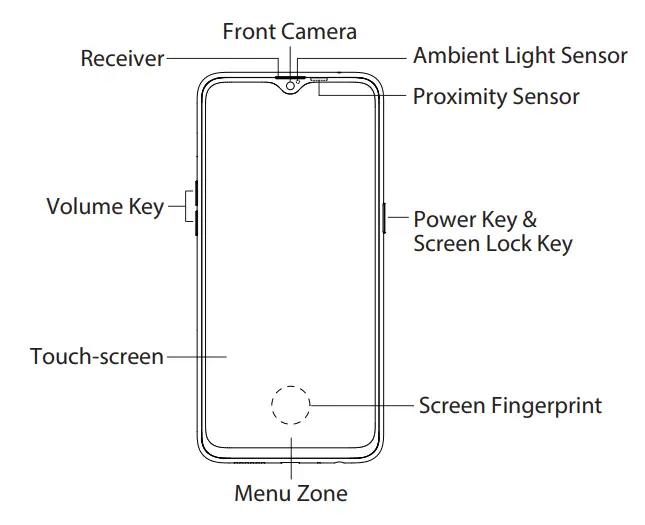 Front Camera
Receiver
Ambient Light Sensor
Proximity Sensor
Volume Key
Power Key & Screen Lock Key
Touch-screen
Screen Fingerprint
Menu Zone