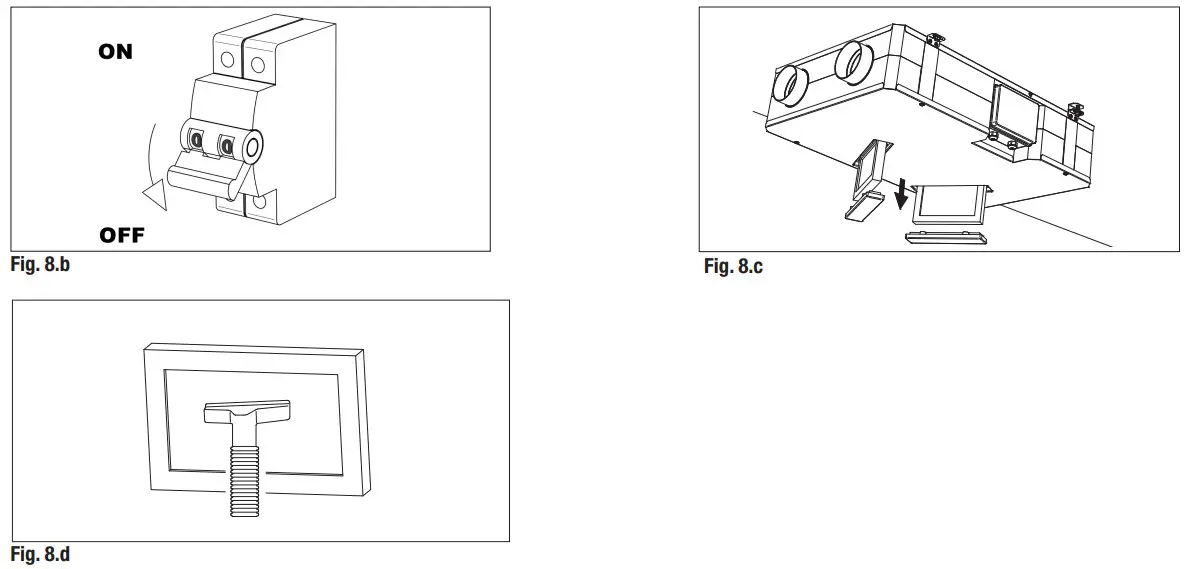 ON

OFF

Fig. 8.b

Fig. 8.c

Fig. 8.d