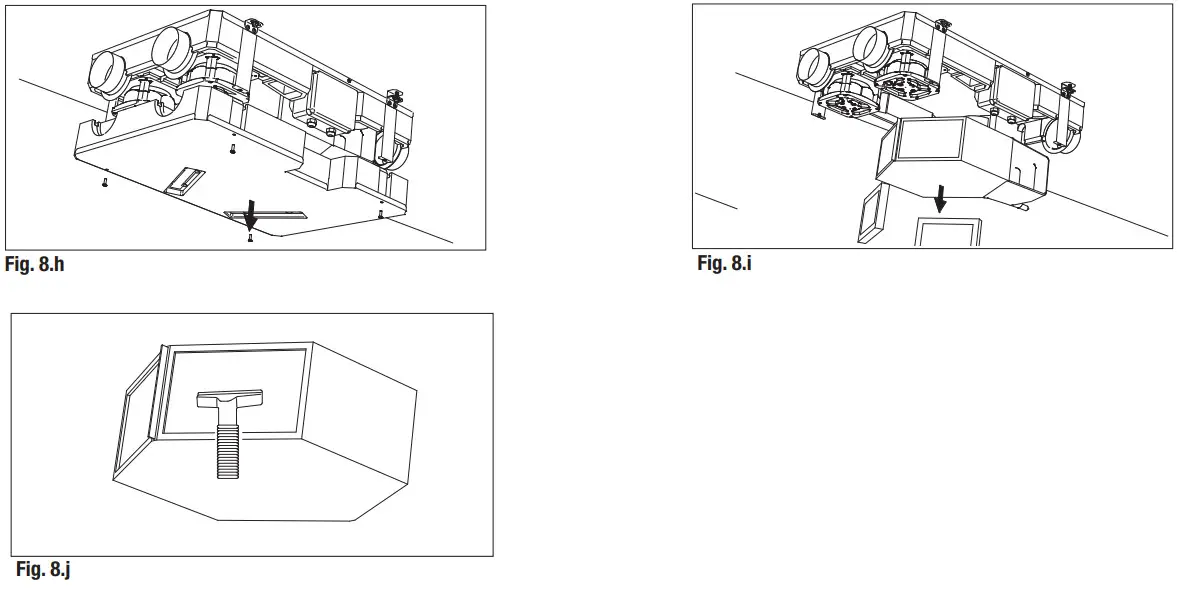 Fig. 8.h

Fig. 8.i

Fig. 8.j