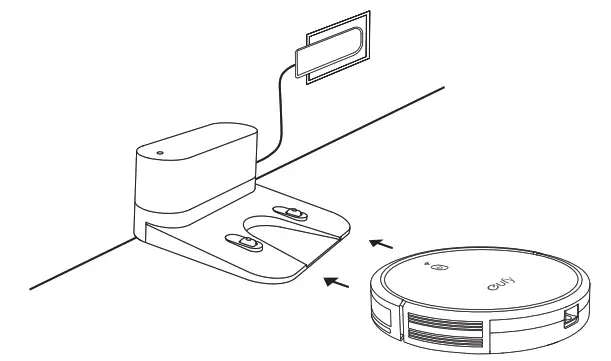 eufy