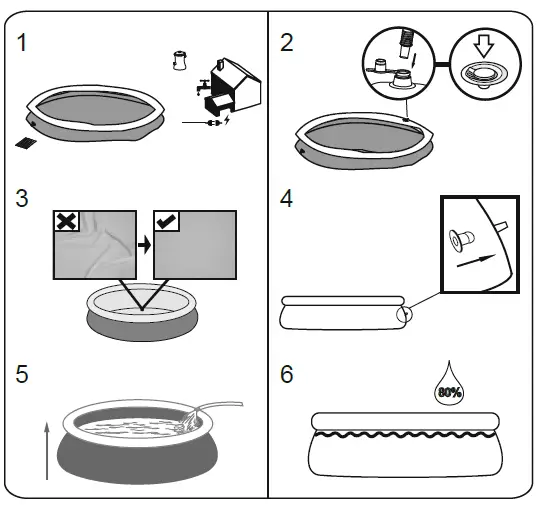 1

2

3

4

5

6

80%