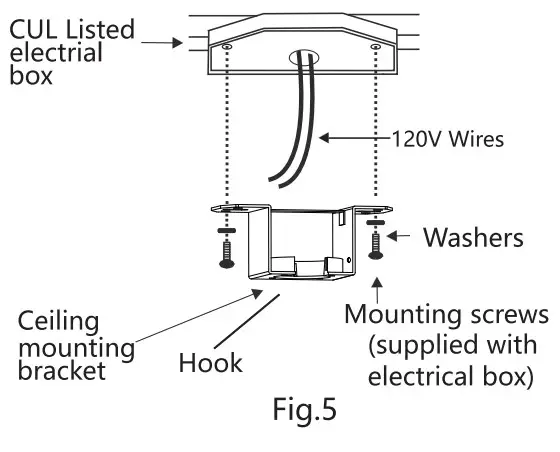 CUL Listed electrial box

120V Wires

Washers

Ceiling mounting bracket

Hook

Mounting screws (supplied with electrical box)

Fig.5