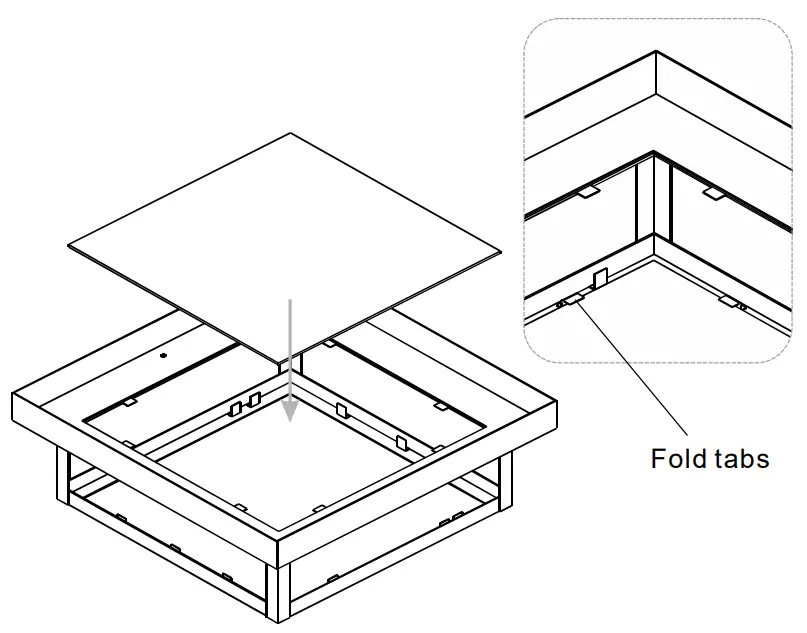 Fold tabs