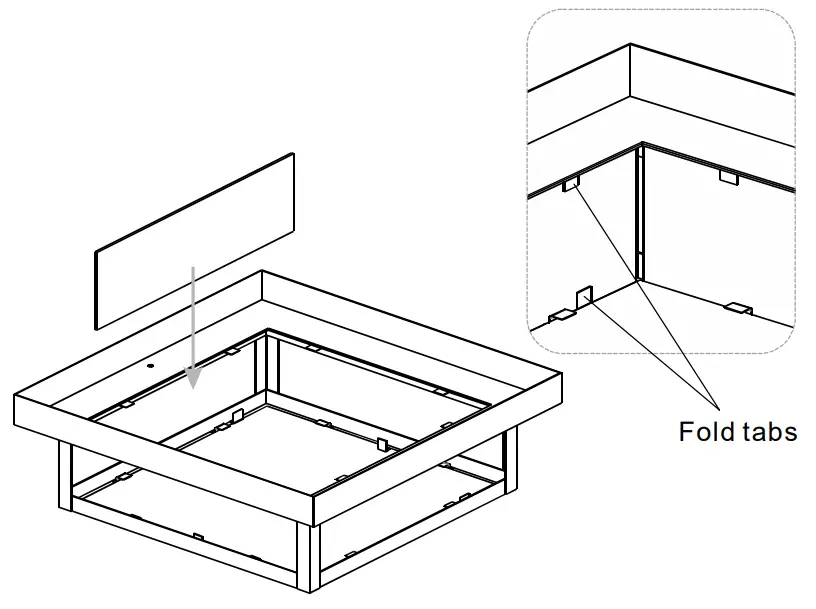 Fold tabs