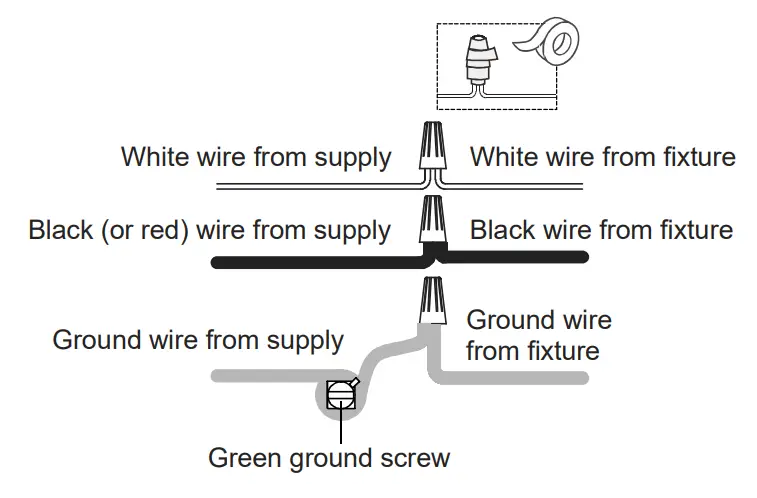 White wire from supply

White wire from fixture

Black (or red) wire from supply

Black wire from fixture

Ground wire from supply

Ground wire from fixture

Green ground screw