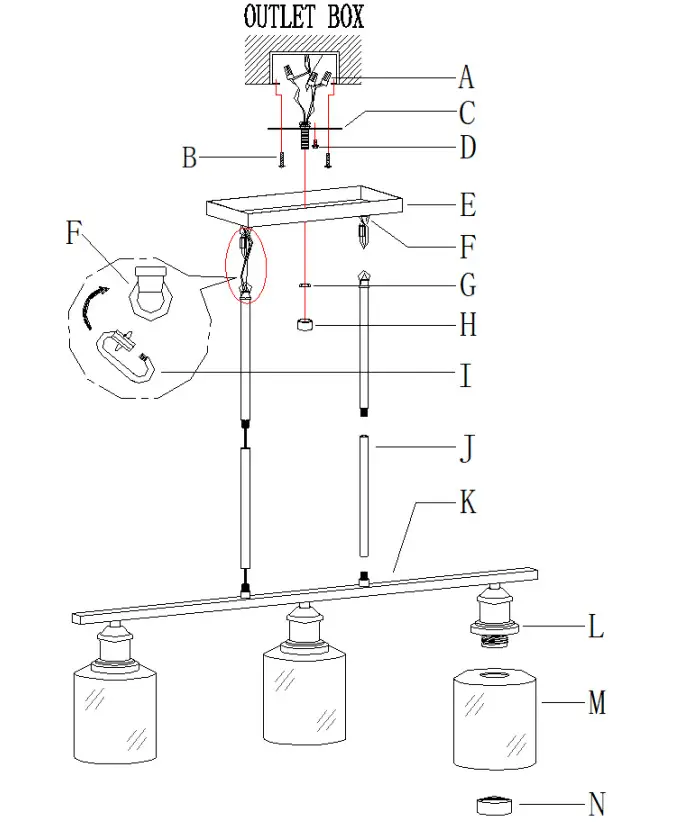 OUTLET BOX
A
C
B
D
E
F
F
G
H
I
J
K
L
M
N